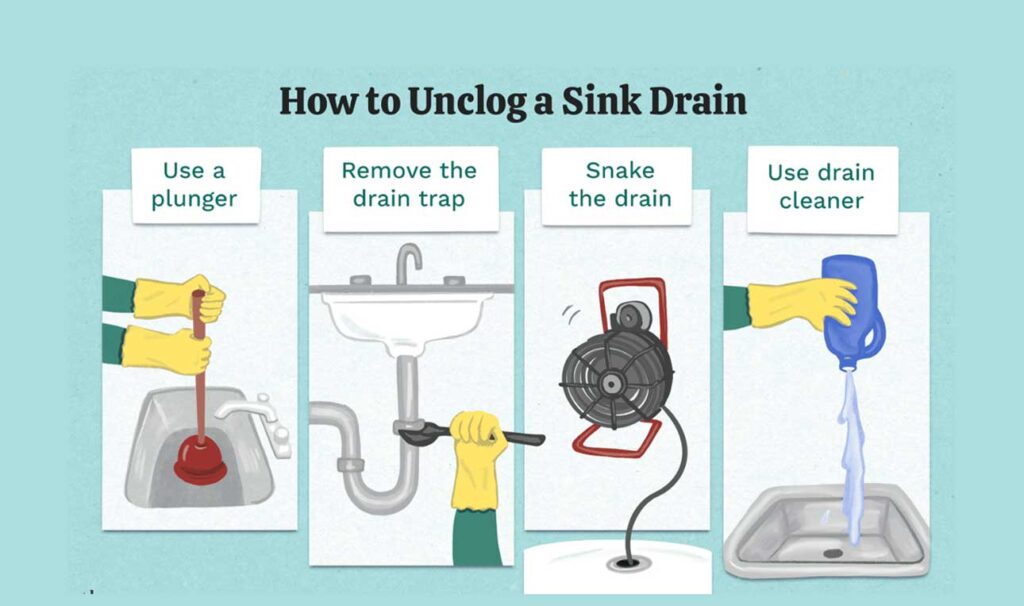 How to Unclog a Sink Drain

Use a plunger

Remove the drain trap

Snake the drain

Use drain cleaner